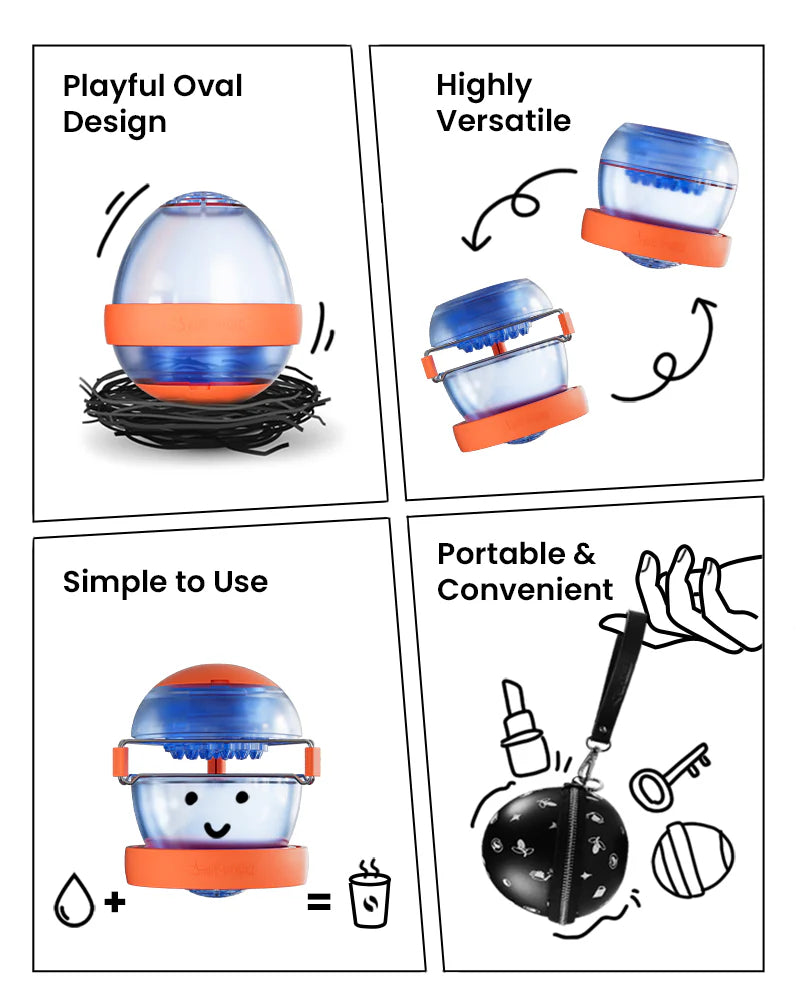 Playful Oval Design

Highly Versatile

Simple to Use

+

=

Portable & Convenient